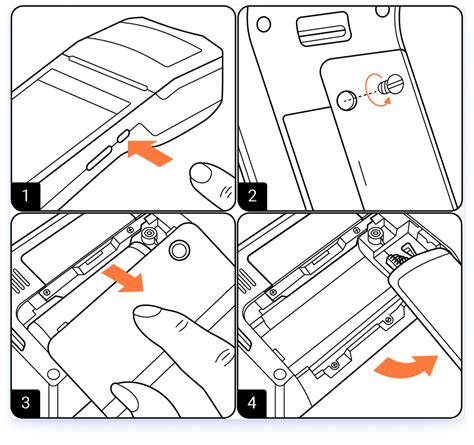 1

2

3

4